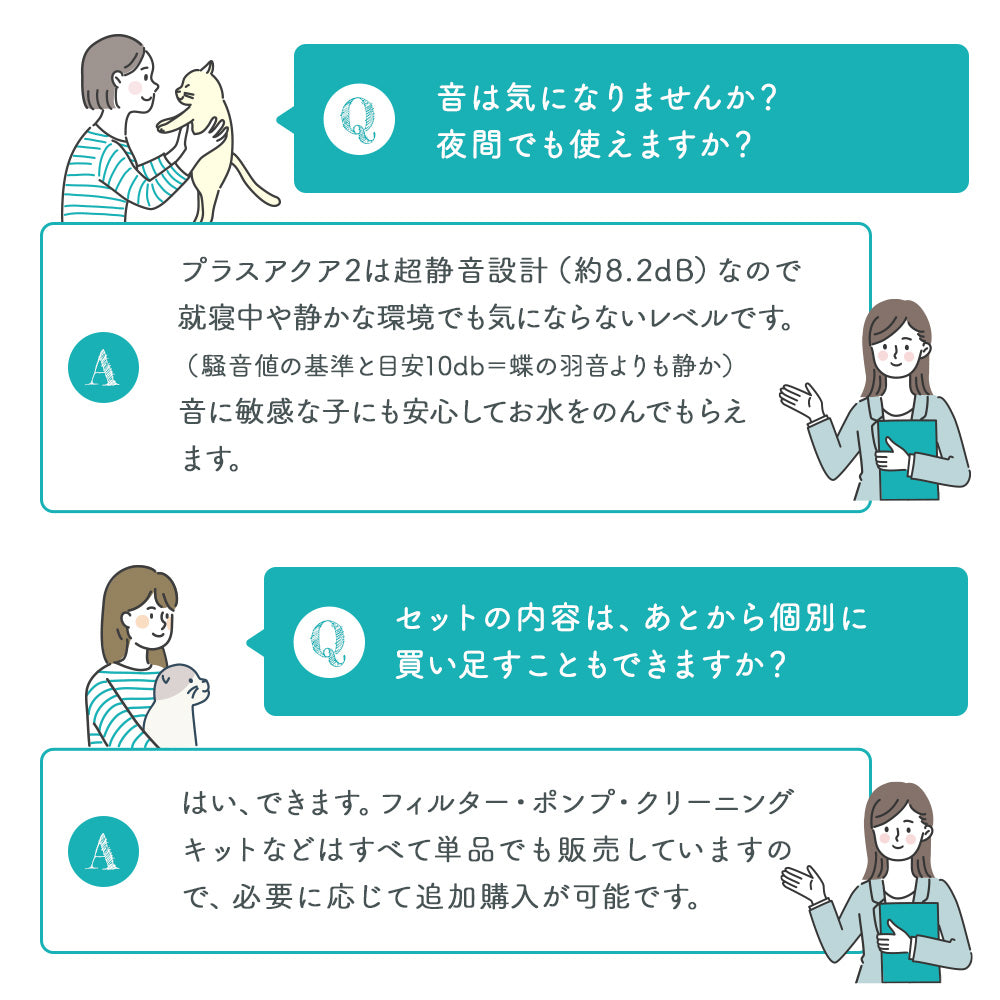 Q

音は気になりませんか？
夜間でも使えますか？

A

プラスアクア2は超静音設計（約8.2dB）なので就寝中や静かな環境でも気にならないレベルです。
（騒音値の基準と目安10db＝蝶の羽音よりも静か）
音に敏感な子にも安心してお水をのんでもらえます。

Q

セットの内容は、あとから個別に買い足すこともできますか？

A

はい、できます。フィルター・ポンプ・クリーニングキットなどはすべて単品でも販売していますので、必要に応じて追加購入が可能です。