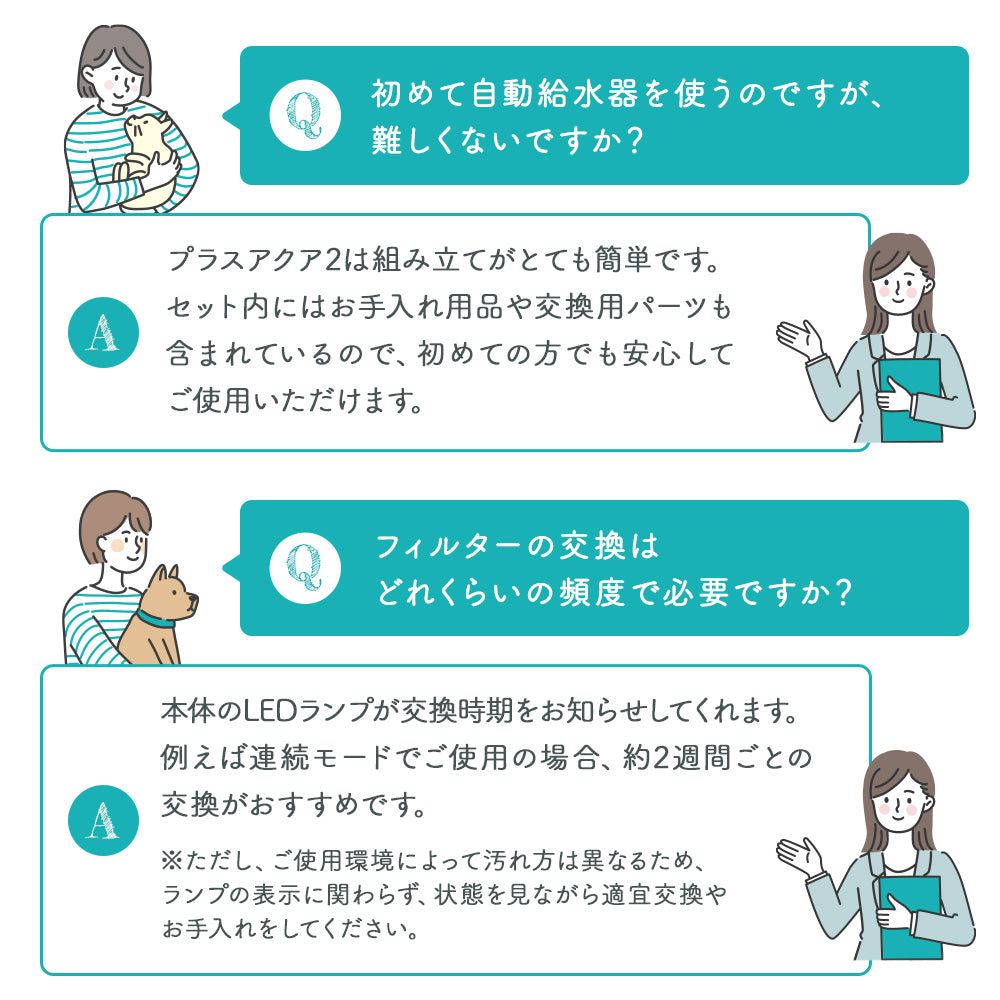 Q

初めて自動給水器を使うのですが、難しくないですか？

A

プラスアクア2は組み立てがとても簡単です。セット内にはお手入れ用品や交換用パーツも含まれているので、初めての方でも安心してご使用いただけます。

Q

フィルターの交換はどれくらいの頻度で必要ですか？

A

本体のLEDランプが交換時期をお知らせしてくれます。例えば連続モードでご使用の場合、約2週間ごとの交換がおすすめです。

※ただし、ご使用環境によって汚れ方は異なるため、ランプの表示に関わらず、状態を見ながら適宜交換やお手入れをしてください。