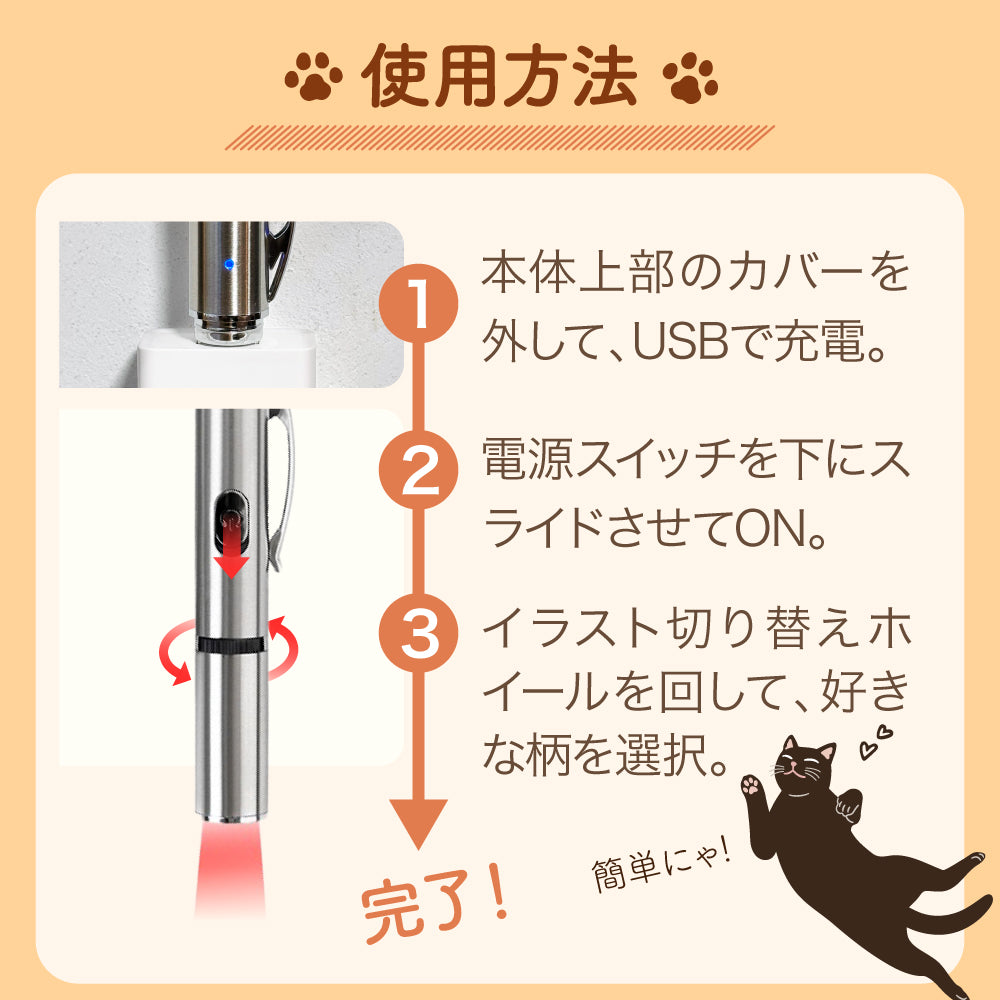 使用方法

1 本体上部のカバーを外して、USBで充電。

2 電源スイッチを下にスライドさせてON。

3 イラスト切り替えホイールを回して、好きな柄を選択。

完了!

簡単にゃ!